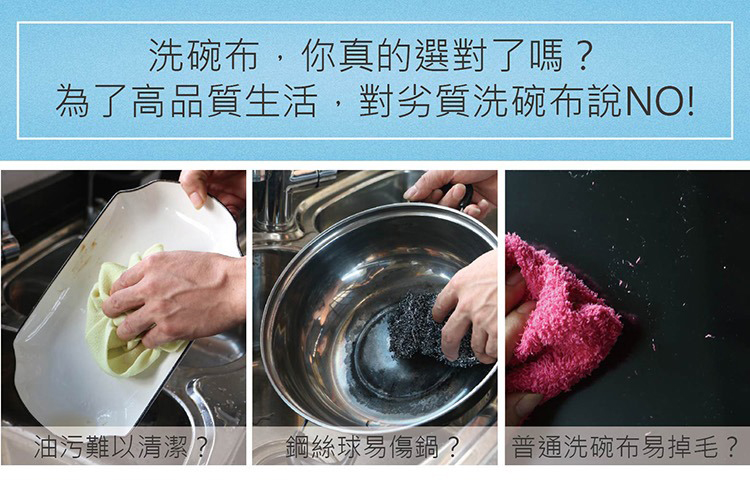 洗碗布，你真的選對了嗎？
為了高品質生活，對劣質洗碗布說NO!

油污難以清潔？

鋼絲球易傷鍋？

普通洗碗布易掉毛？